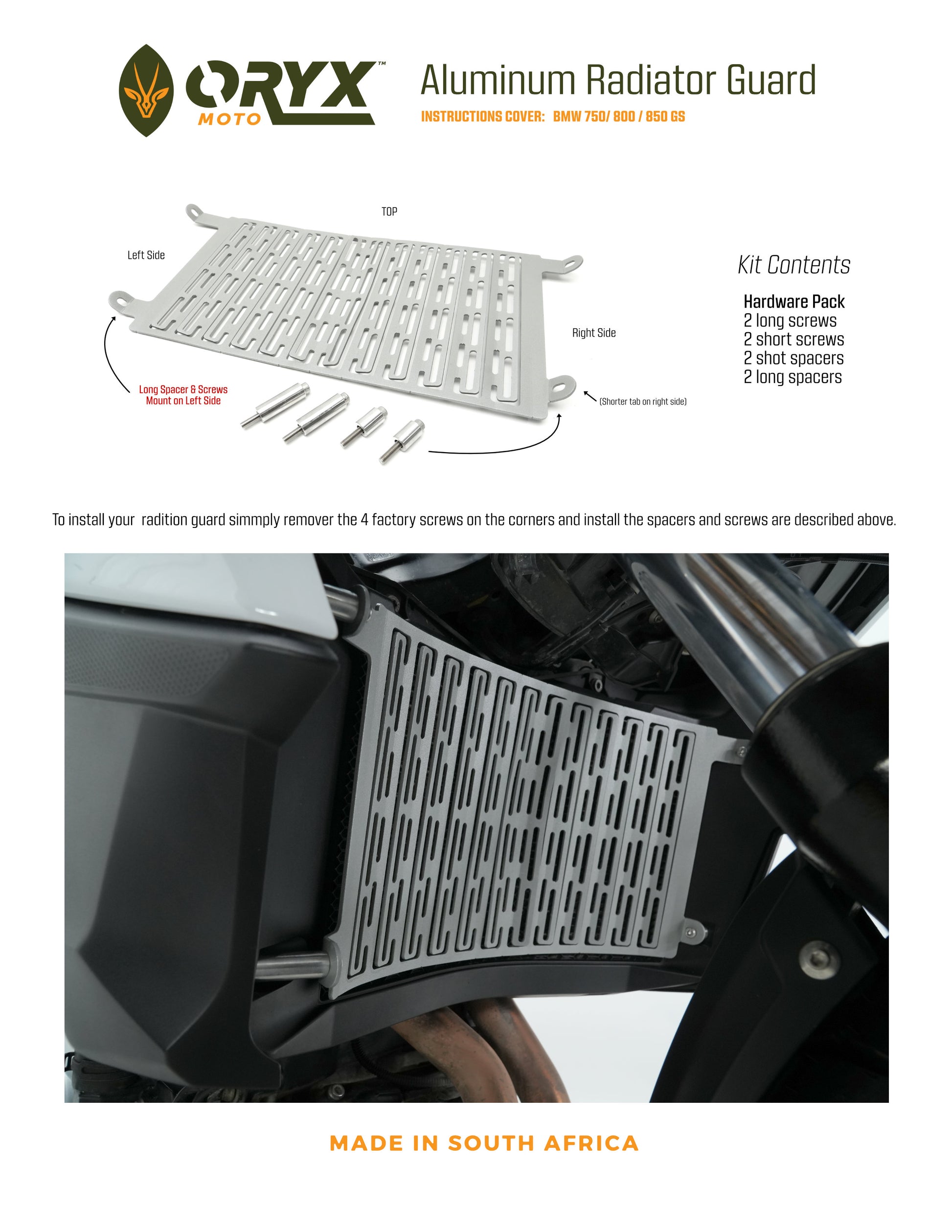 ORYX™ MOTO

Aluminum Radiator Guard

INSTRUCTIONS COVER: BMW 750/ 800 / 850 GS

TOP

Left Side

Right Side

Long Spacer & Screws Mount on Left Side

(Shorter tab on right side)

Kit Contents

Hardware Pack
2 long screws
2 short screws
2 shot spacers
2 long spacers

To install your radition guard simmply remover the 4 factory screws on the corners and install the spacers and screws are described above.

MADE IN SOUTH AFRICA