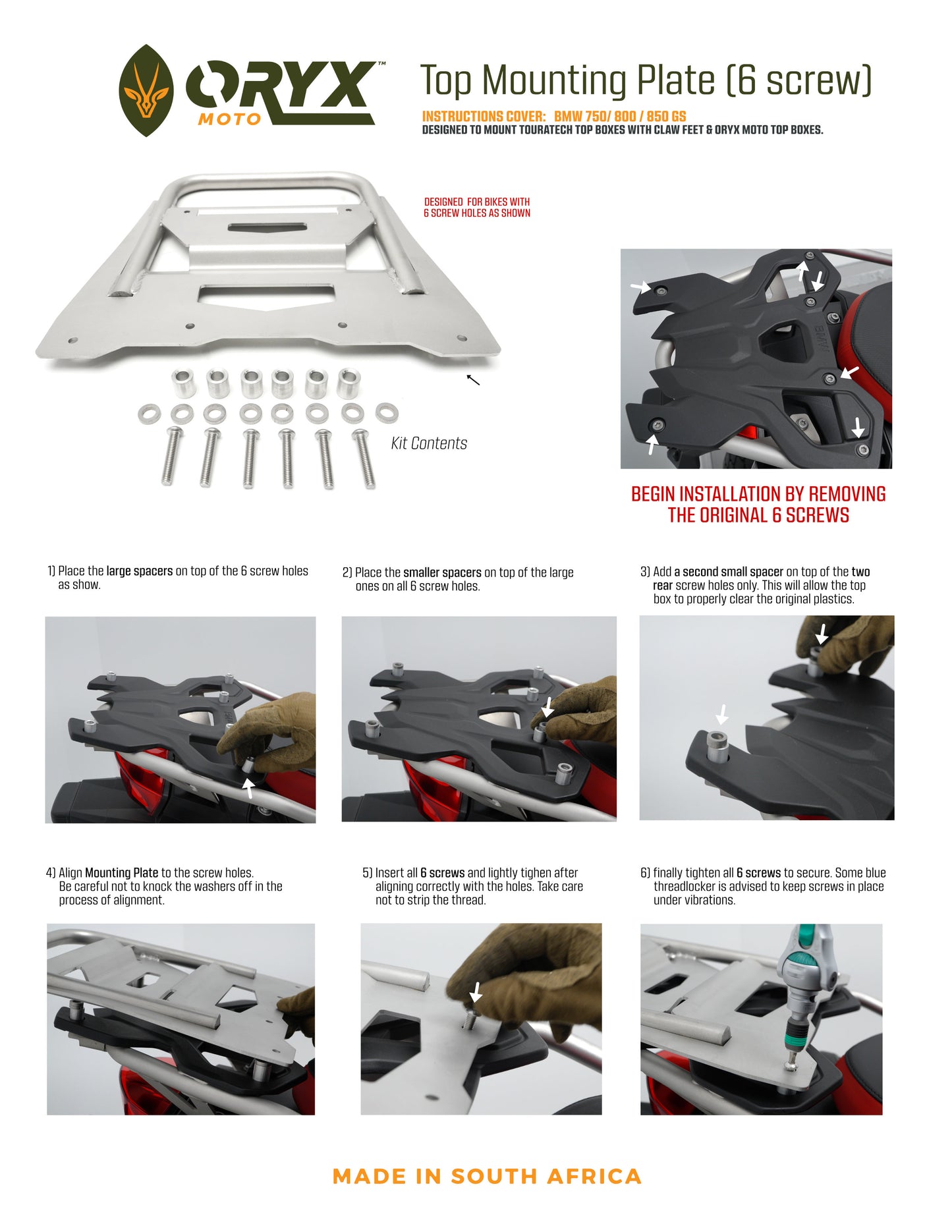 ORYX™ MOTO

Top Mounting Plate (6 screw)

INSTRUCTIONS COVER: BMW 750/ 800 / 850 GS
DESIGNED TO MOUNT TOURATECH TOP BOXES WITH CLAW FEET & ORYX MOTO TOP BOXES.

DESIGNED FOR BIKES WITH 6 SCREW HOLES AS SHOWN

Kit Contents

BMW

BEGIN INSTALLATION BY REMOVING THE ORIGINAL 6 SCREWS

1) Place the large spacers on top of the 6 screw holes as show.

2) Place the smaller spacers on top of the large ones on all 6 screw holes.

3) Add a second small spacer on top of the two rear screw holes only. This will allow the top box to properly clear the original plastics.

4) Align Mounting Plate to the screw holes. Be careful not to knock the washers off in the process of alignment.

5) Insert all 6 screws and lightly tighen after aligning correctly with the holes. Take care not to strip the thread.

6) finally tighten all 6 screws to secure. Some blue threadlocker is advised to keep screws in place under vibrations.

MADE IN SOUTH AFRICA