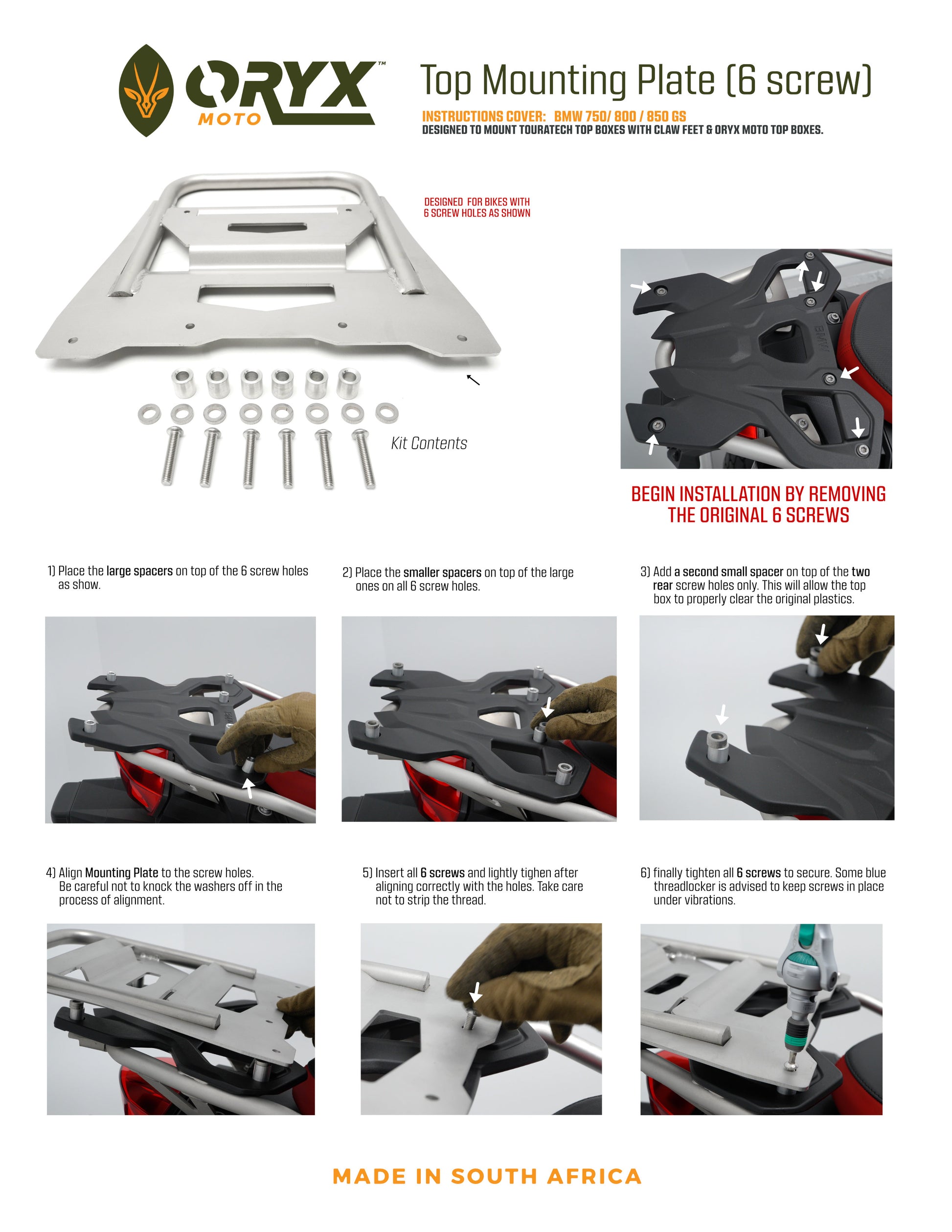 ORYX™ MOTO

Top Mounting Plate (6 screw)

INSTRUCTIONS COVER: BMW 750/ 800 / 850 GS
DESIGNED TO MOUNT TOURATECH TOP BOXES WITH CLAW FEET & ORYX MOTO TOP BOXES.

DESIGNED FOR BIKES WITH 6 SCREW HOLES AS SHOWN

Kit Contents

BMW

BEGIN INSTALLATION BY REMOVING THE ORIGINAL 6 SCREWS

1) Place the large spacers on top of the 6 screw holes as show.

2) Place the smaller spacers on top of the large ones on all 6 screw holes.

3) Add a second small spacer on top of the two rear screw holes only. This will allow the top box to properly clear the original plastics.

4) Align Mounting Plate to the screw holes. Be careful not to knock the washers off in the process of alignment.

5) Insert all 6 screws and lightly tighen after aligning correctly with the holes. Take care not to strip the thread.

6) finally tighten all 6 screws to secure. Some blue threadlocker is advised to keep screws in place under vibrations.

MADE IN SOUTH AFRICA