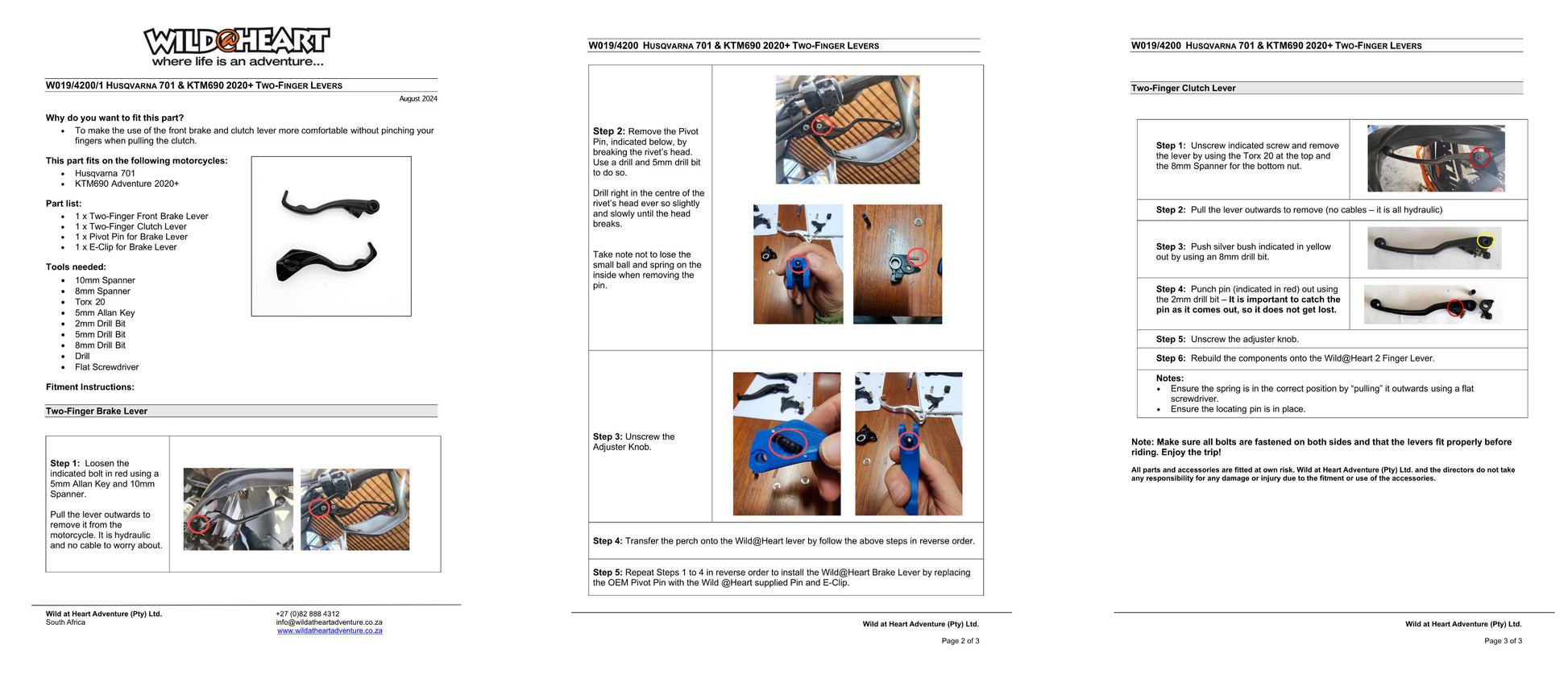 WILD@HEART
where life is an adventure...

W019/4200/1 HUSQVARNA 701 & KTM690 2020+ TWO-FINGER LEVERS

August 2024

Why do you want to fit this part?
- To make the use of the front brake and clutch lever more comfortable without pinching your fingers when pulling the clutch.

This part fits on the following motorcycles:
- Husqvarna 701
- KTM690 Adventure 2020+

Part list:
- 1 x Two-Finger Front Brake Lever
- 1 x Two-Finger Clutch Lever
- 1 x Pivot Pin for Brake Lever
- 1 x E-Clip for Brake Lever

Tools needed:
- 10mm Spanner
- 8mm Spanner
- Torx 20
- 5mm Allan Key
- 2mm Drill Bit
- 5mm Drill Bit
- 8mm Drill Bit
- Drill
- Flat Screwdriver

Fitment Instructions:

Two-Finger Brake Lever

Step 1: Loosen the indicated bolt in red using a 5mm Allan Key and 10mm Spanner.

Pull the lever outwards to remove it from the motorcycle. It is hydraulic and no cable to worry about.

Wild at Heart Adventure (Pty) Ltd.
South Africa

+27 (0)82 888 4312
info@wildatheartadventure.co.za
www.wildatheartadventure.co.za

W019/4200 HUSQVARNA 701 & KTM690 2020+ TWO-FINGER LEVERS

Step 2: Remove the Pivot Pin, indicated below, by breaking the rivet's head. Use a drill and 5mm drill bit to do so.

Drill right in the centre of the rivet's head ever so slightly and slowly until the head breaks.

Take note not to lose the small ball and spring on the inside when removing the pin.

Step 3: Unscrew the Adjuster Knob.

Step 4: Transfer the perch onto the Wild@Heart lever by follow the above steps in reverse order.

Step 5: Repeat Steps 1 to 4 in reverse order to install the Wild@Heart Brake Lever by replacing the OEM Pivot Pin with the Wild @Heart supplied Pin and E-Clip.

Wild at Heart Adventure (Pty) Ltd.

Page 2 of 3

W019/4200 HUSQVARNA 701 & KTM690 2020+ TWO-FINGER LEVERS

Two-Finger Clutch Lever

Step 1: Unscrew indicated screw and remove the lever by using the Torx 20 at the top and the 8mm Spanner for the bottom nut.

Step 2: Pull the lever outwards to remove (no cables – it is all hydraulic)

Step 3: Push silver bush indicated in yellow out by using an 8mm drill bit.

Step 4: Punch pin (indicated in red) out using the 2mm drill bit – It is important to catch the pin as it comes out, so it does not get lost.

Step 5: Unscrew the adjuster knob.

Step 6: Rebuild the components onto the Wild@Heart 2 Finger Lever.

Notes:
- Ensure the spring is in the correct position by "pulling" it outwards using a flat screwdriver.
- Ensure the locating pin is in place.

Note: Make sure all bolts are fastened on both sides and that the levers fit properly before riding. Enjoy the trip!

All parts and accessories are fitted at own risk. Wild at Heart Adventure (Pty) Ltd. and the directors do not take any responsibility for any damage or injury due to the fitment or use of the accessories.

Wild at Heart Adventure (Pty) Ltd.

Page 3 of 3